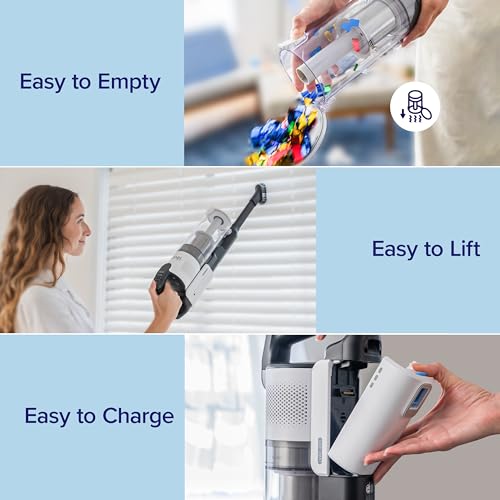 Easy to Empty

Easy to Lift

Easy to Charge