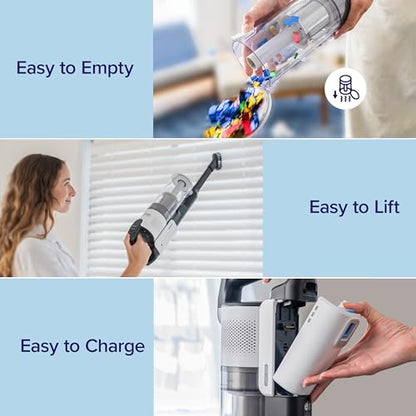 Easy to Empty

Easy to Lift

Easy to Charge