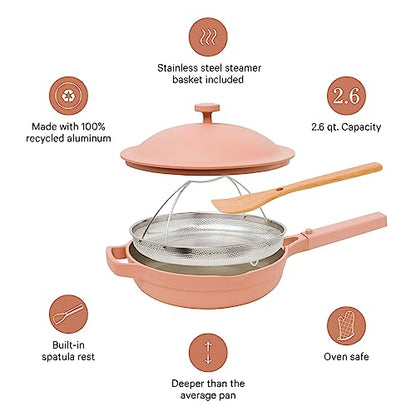 Stainless steel steamer basket included

Made with 100% recycled aluminum

2.6

2.6 qt. Capacity

Built-in spatula rest

Deeper than the average pan

Oven safe