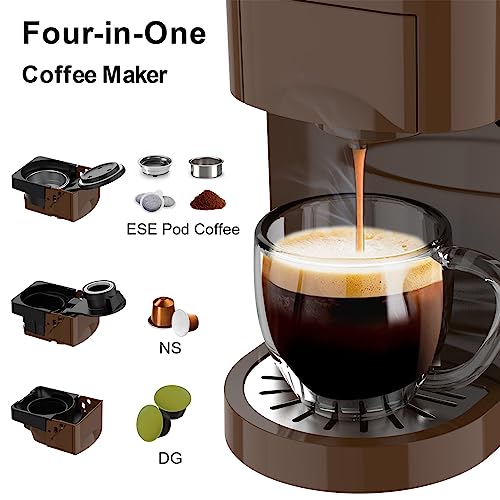 Four-in-One
Coffee Maker

ESE Pod Coffee

NS

DG