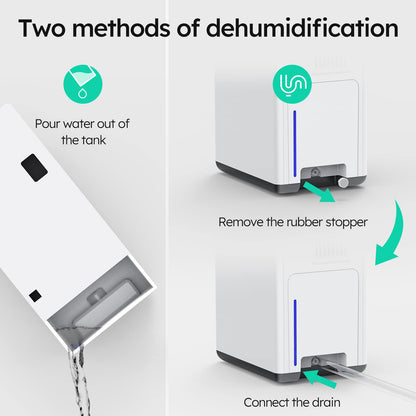 Two methods of dehumidification

Pour water out of the tank

Remove the rubber stopper

Connect the drain